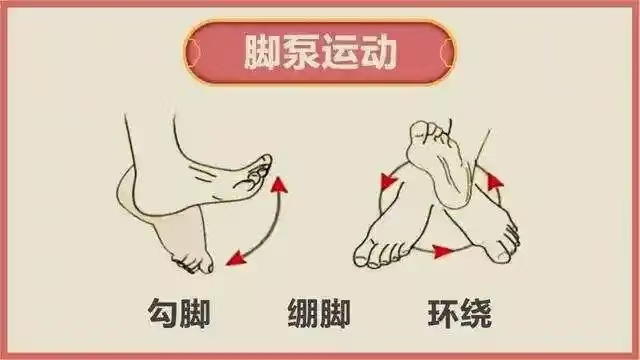 脚泵运动

勾脚 绷脚 环绕